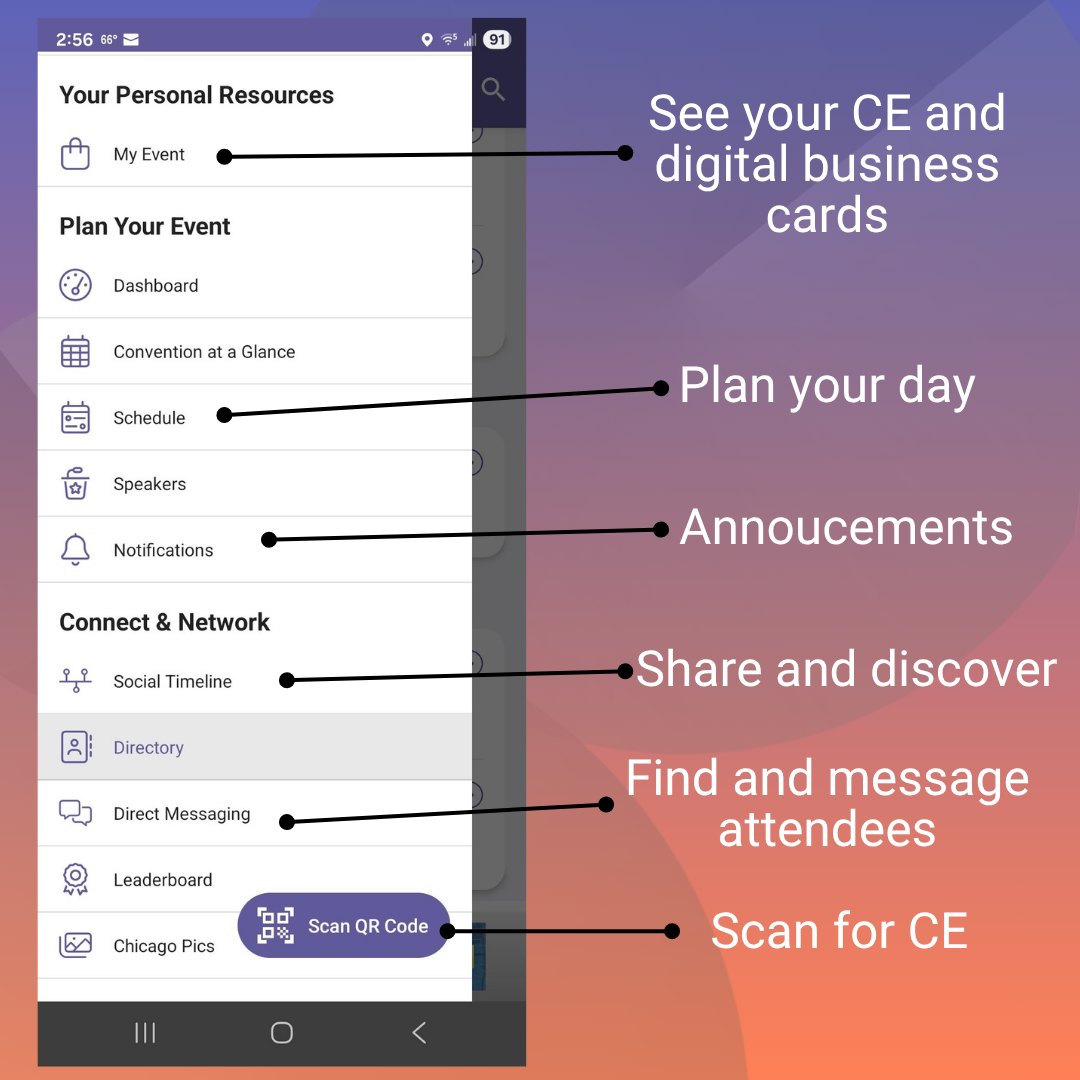 2:56 66° 91

Your Personal Resources

My Event

Plan Your Event

Dashboard

Convention at a Glance

Schedule

Speakers

Notifications

Connect & Network

Social Timeline

Directory

Direct Messaging

Leaderboard

Chicago Pics

Scan QR Code

See your CE and digital business cards

Plan your day

Annoucements

Share and discover

Find and message attendees

Scan for CE